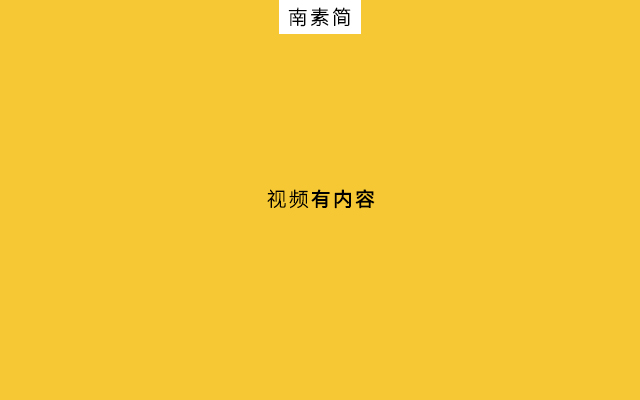 南素简

视频有内容